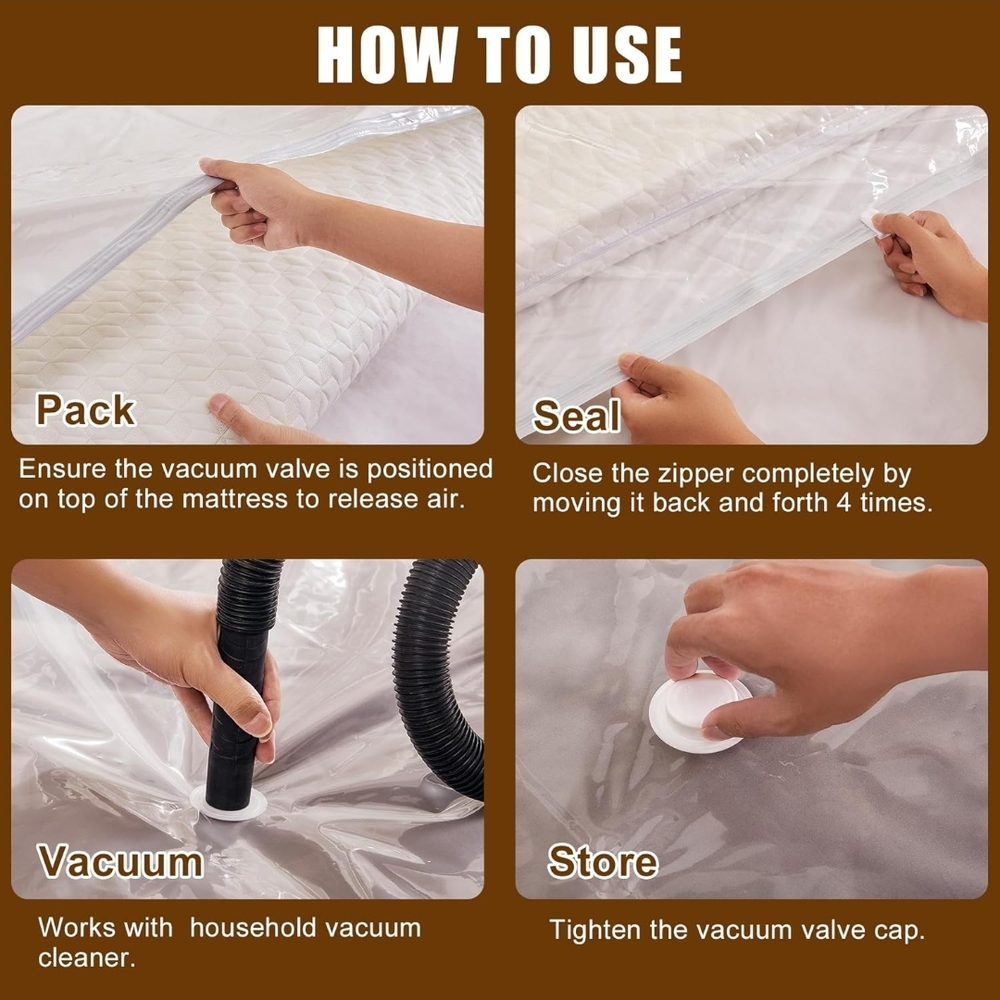 HOW TO USE

Pack

Ensure the vacuum valve is positioned on top of the mattress to release air.

Seal

Close the zipper completely by moving it back and forth 4 times.

Vacuum

Works with household vacuum cleaner.

Store

Tighten the vacuum valve cap.